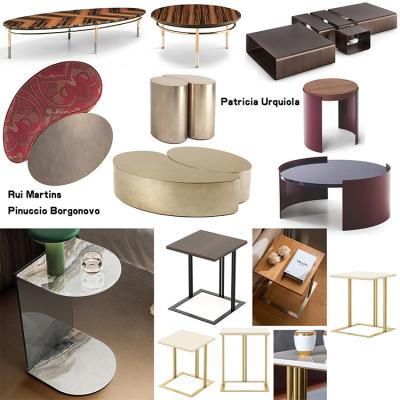 Patricia Urquiola

Rui Martins

Pinuccio Borgonovo

PRADA