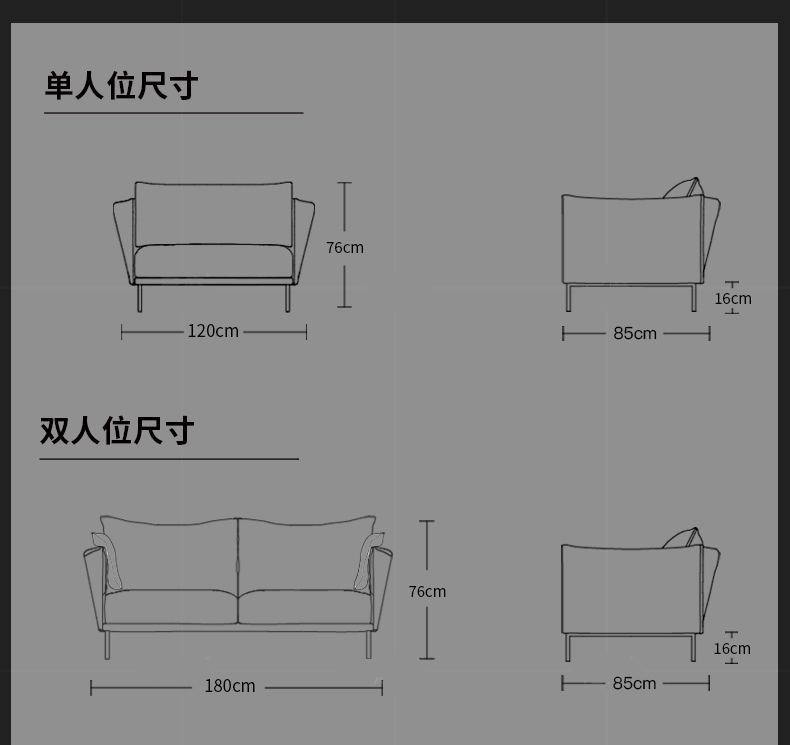 单人位尺寸

76cm

120cm

16cm

85cm

双人位尺寸

76cm

180cm

16cm

85cm