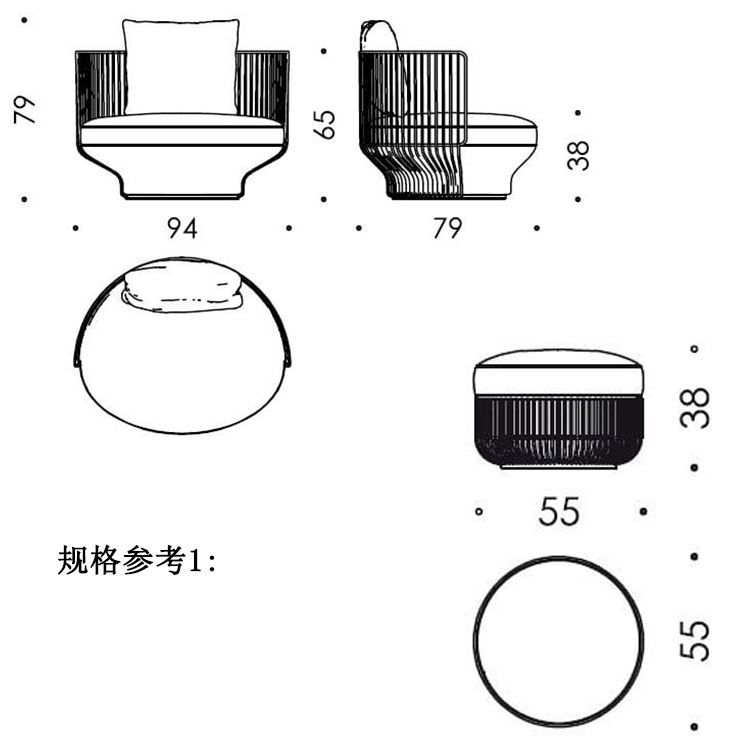 79
65
38
94
79
38
55
规格参考1:
55