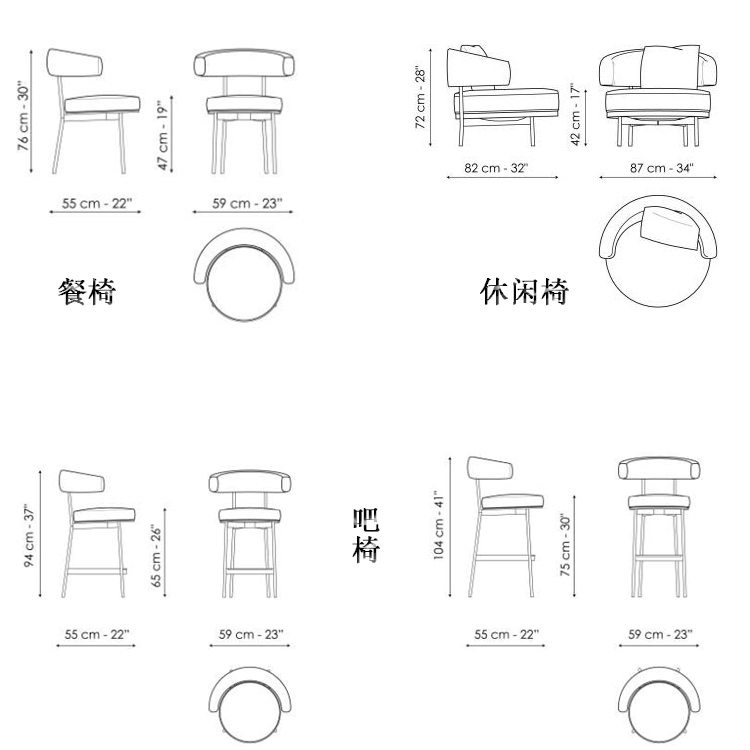 76 cm - 30"

47 cm - 19"

55 cm - 22"

59 cm - 23"

餐椅

72 cm - 28"

42 cm - 17"

82 cm - 32"

87 cm - 34"

休闲椅

94 cm - 37"

65 cm - 26"

55 cm - 22"

59 cm - 23"

吧椅

104 cm - 41"

75 cm - 30"

55 cm - 22"

59 cm - 23"